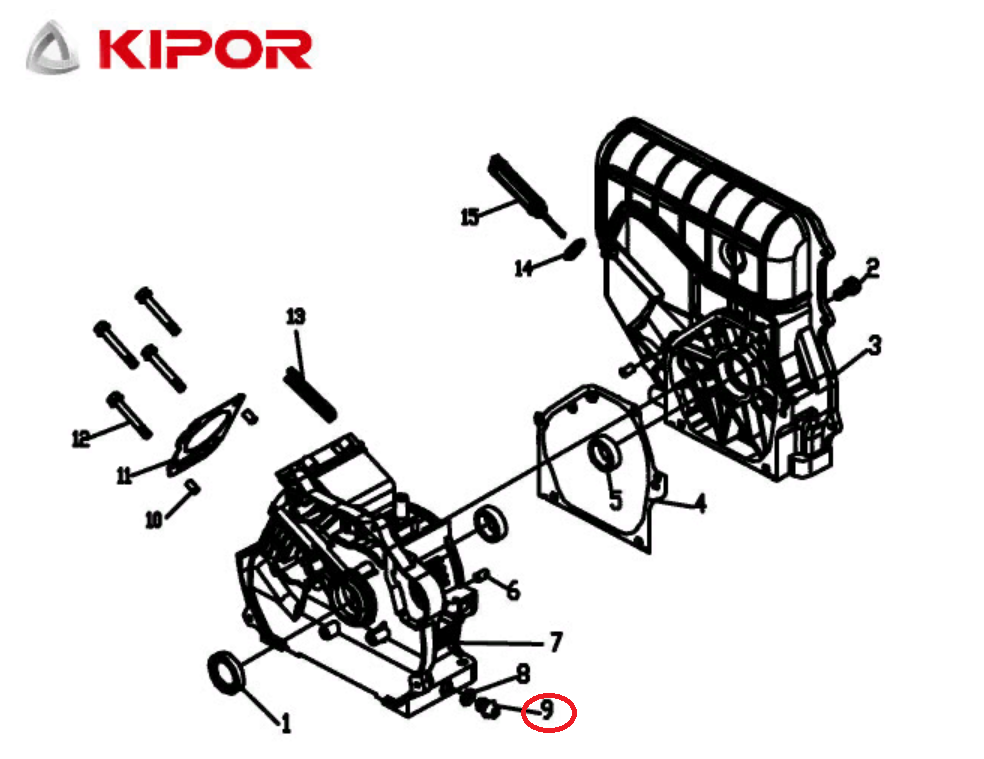 KIPOR

15
14
2
3
13
12
11
10
5
4
6
7
8
9
1